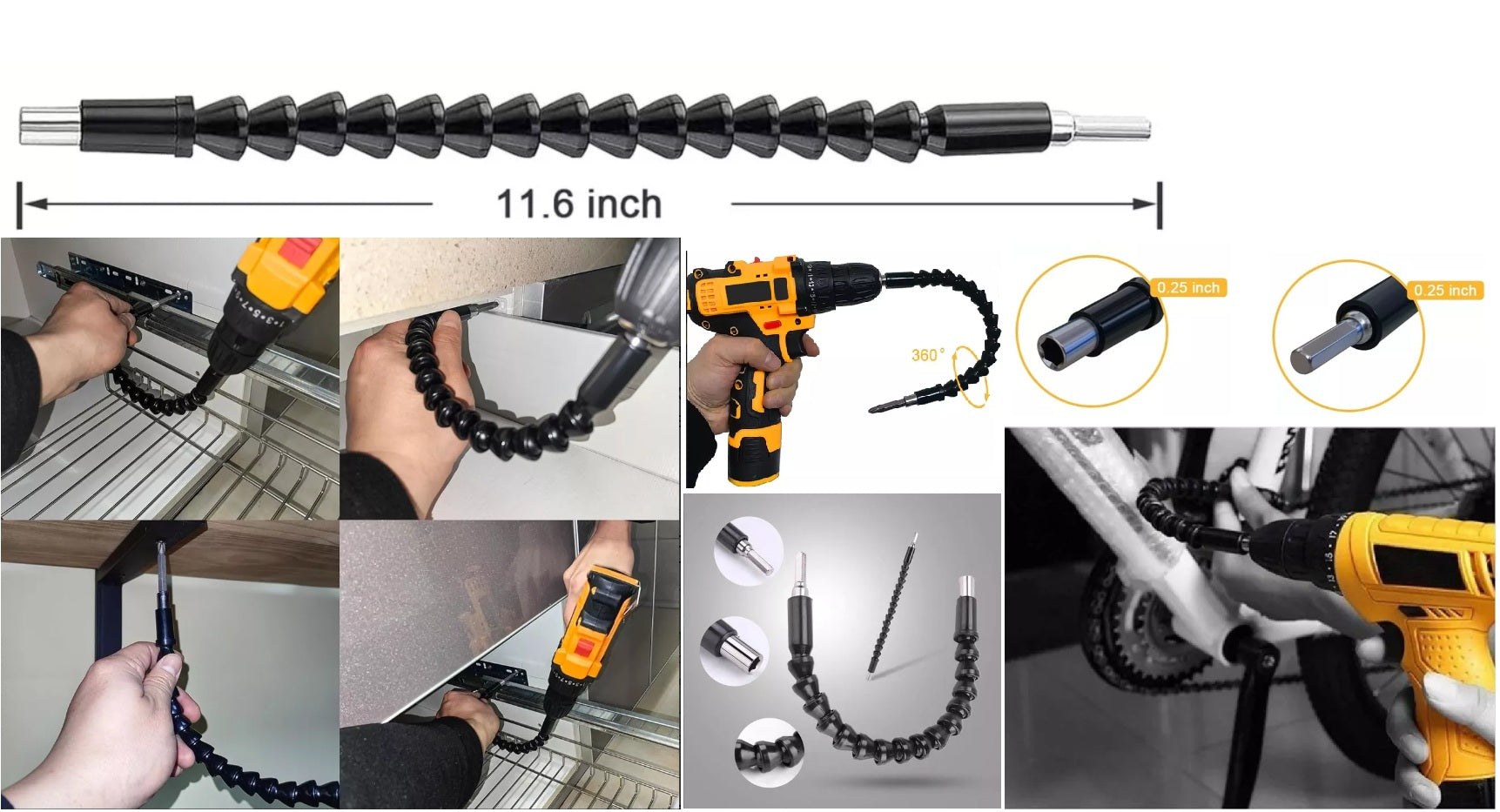 11.6 inch

360°

0.25 inch

0.25 inch