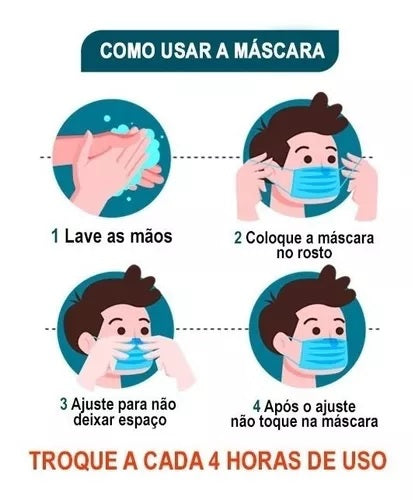 COMO USAR A MÁSCARA

1 Lave as mãos

2 Coloque a máscara no rosto

3 Ajuste para não deixar espaço

4 Após o ajuste não toque na máscara

TROQUE A CADA 4 HORAS DE USO